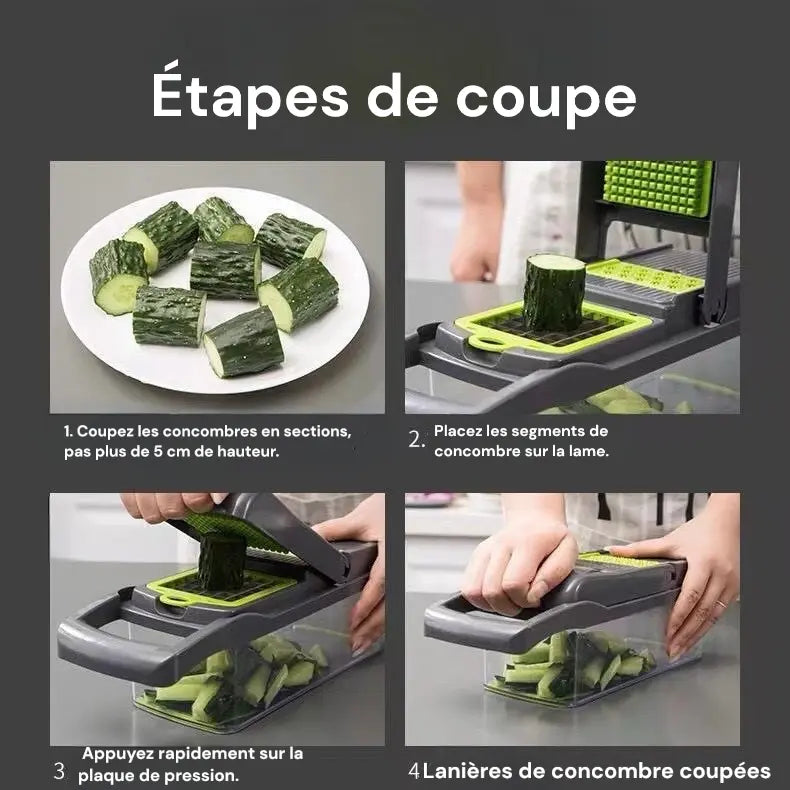 Étapes de coupe

1. Coupez les concombres en sections, pas plus de 5 cm de hauteur.

2. Placez les segments de concombre sur la lame.

3 Appuyez rapidement sur la plaque de pression.

4 Lanières de concombre coupées