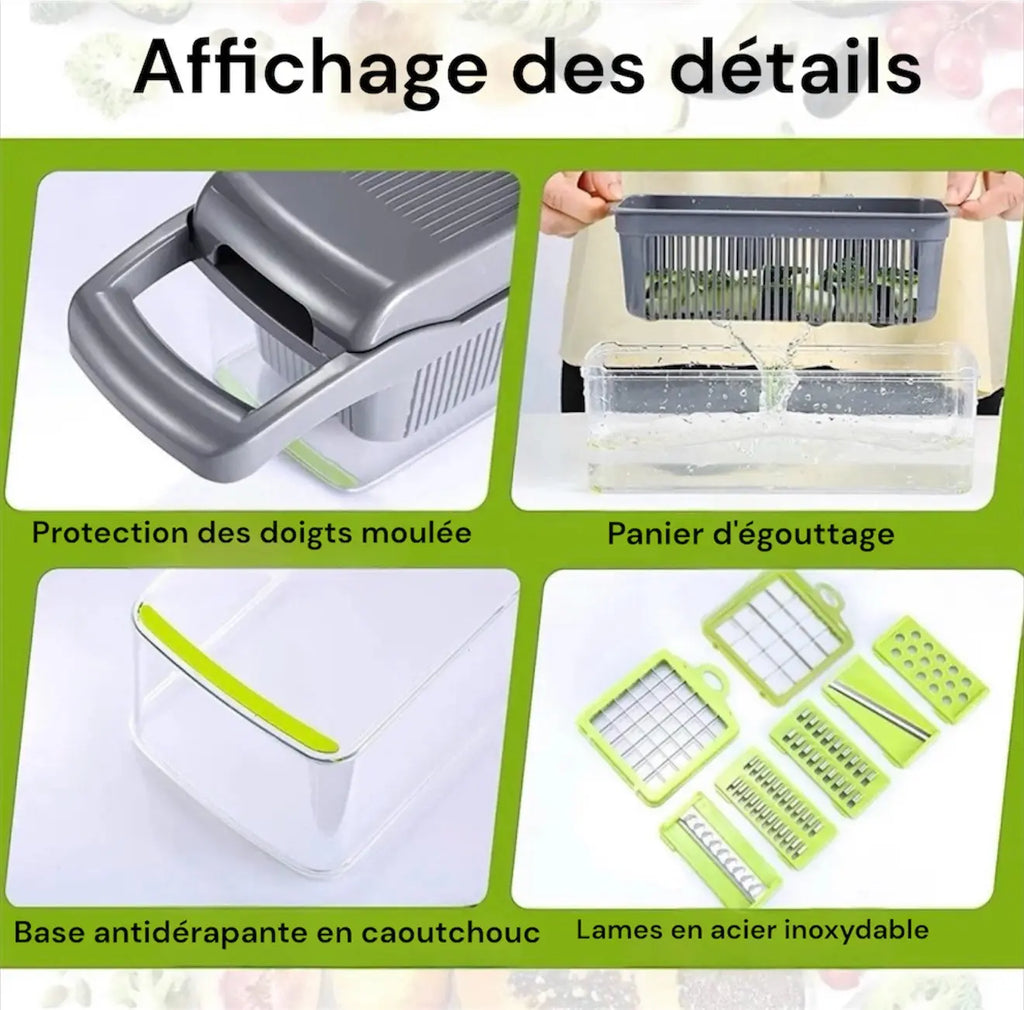 Affichage des détails

Protection des doigts moulée

Panier d'égouttage

Base antidérapante en caoutchouc

Lames en acier inoxydable